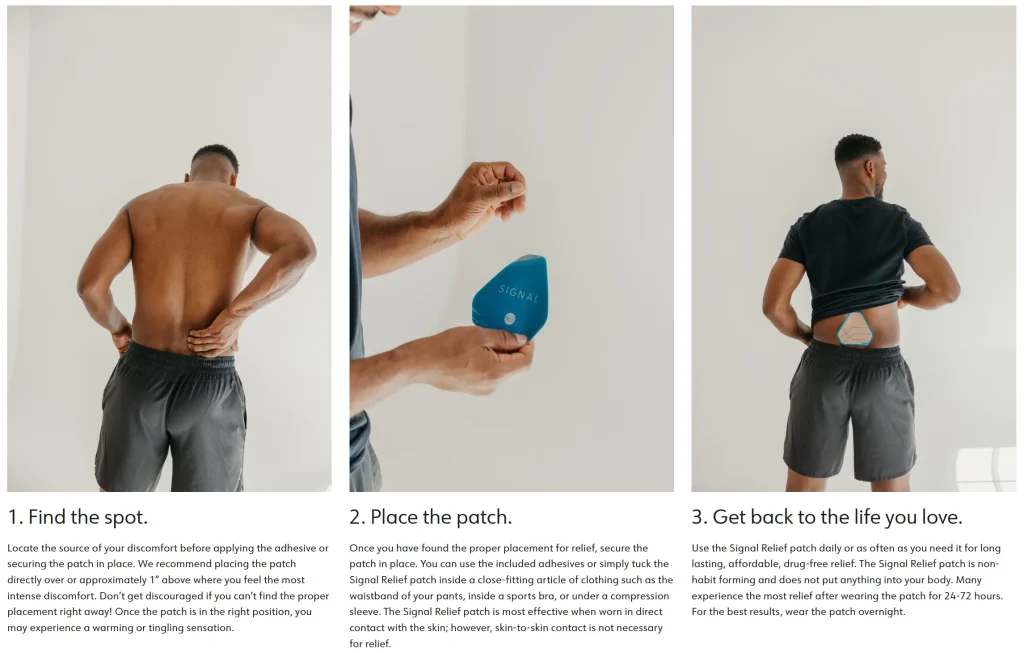 SIGNAL

1. Find the spot.

Locate the source of your discomfort before applying the adhesive or securing the patch in place. We recommend placing the patch directly over or approximately 1" above where you feel the most intense discomfort. Don't get discouraged if you can't find the proper placement right away! Once the patch is in the right position, you may experience a warming or tingling sensation.

2. Place the patch.

Once you have found the proper placement for relief, secure the patch in place. You can use the included adhesives or simply tuck the Signal Relief patch inside a close-fitting article of clothing such as the waistband of your pants, inside a sports bra, or under a compression sleeve. The Signal Relief patch is most effective when worn in direct contact with the skin; however, skin-to-skin contact is not necessary for relief.

3. Get back to the life you love.

Use the Signal Relief patch daily or as often as you need it for long lasting, affordable, drug-free relief. The Signal Relief patch is non-habit forming and does not put anything into your body. Many experience the most relief after wearing the patch for 24-72 hours. For the best results, wear the patch overnight.